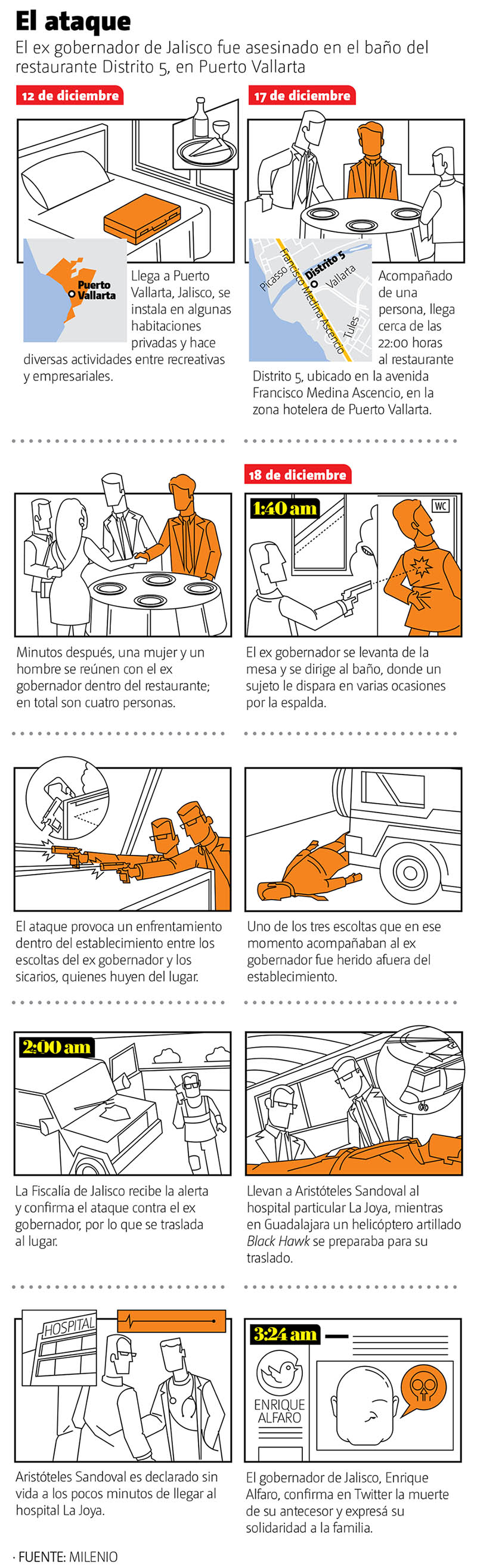 El ataque

El ex gobernador de Jalisco fue asesinado en el baño del restaurante Distrito 5, en Puerto Vallarta

12 de diciembre

Puerto Vallarta

Llega a Puerto Vallarta, Jalisco, se instala en algunas habitaciones privadas y hace diversas actividades entre recreativas y empresariales.

17 de diciembre

Picasso Francisco Medina Ascencio Distrito 5 Vallarta Tules

Acompañado de una persona, llega cerca de las 22:00 horas al restaurante Distrito 5, ubicado en la avenida Francisco Medina Ascencio, en la zona hotelera de Puerto Vallarta.

Minutos después, una mujer y un hombre se reúnen con el ex gobernador dentro del restaurante; en total son cuatro personas.

18 de diciembre

1:40 am

WC

El ex gobernador se levanta de la mesa y se dirige al baño, donde un sujeto le dispara en varias ocasiones por la espalda.

El ataque provoca un enfrentamiento dentro del establecimiento entre los escoltas del ex gobernador y los sicarios, quienes huyen del lugar.

Uno de los tres escoltas que en ese momento acompañaban al ex gobernador fue herido afuera del establecimiento.

2:00 am

La Fiscalía de Jalisco recibe la alerta y confirma el ataque contra el ex gobernador, por lo que se traslada al lugar.

Llevan a Aristóteles Sandoval al hospital particular La Joya, mientras en Guadalajara un helicóptero artillado Black Hawk se preparaba para su traslado.

HOSPITAL

Aristóteles Sandoval es declarado sin vida a los pocos minutos de llegar al hospital La Joya.

3:24 am

ENRIQUE ALFARO

El gobernador de Jalisco, Enrique Alfaro, confirma en Twitter la muerte de su antecesor y expresá su solidaridad a la familia.

· FUENTE: MILENIO