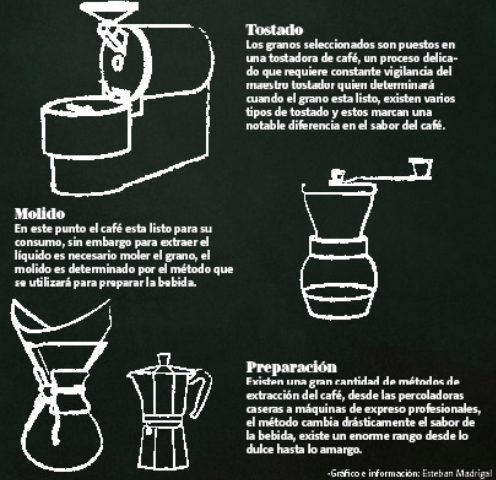 Tostado
Los granos seleccionados son puestos en una tostadora de café, un proceso delicado que requiere constante vigilancia del maestro tostador quien determinará cuando el grano esta listo, existen varios tipos de tostado y estos marcan una notable diferencia en el sabor del café.

Molido
En este punto el café esta listo para su consumo, sin embargo para extraer el líquido es necesario moler el grano, el molido es determinado por el método que se utilizará para preparar la bebida.

Preparación
Existen una gran cantidad de métodos de extracción del café, desde las percoladoras caseras a máquinas de expreso profesionales, el método cambia drásticamente el sabor de la bebida, existe un enorme rango desde lo dulce hasta lo amargo.

-Gráfico e información: Esteban Madrigal